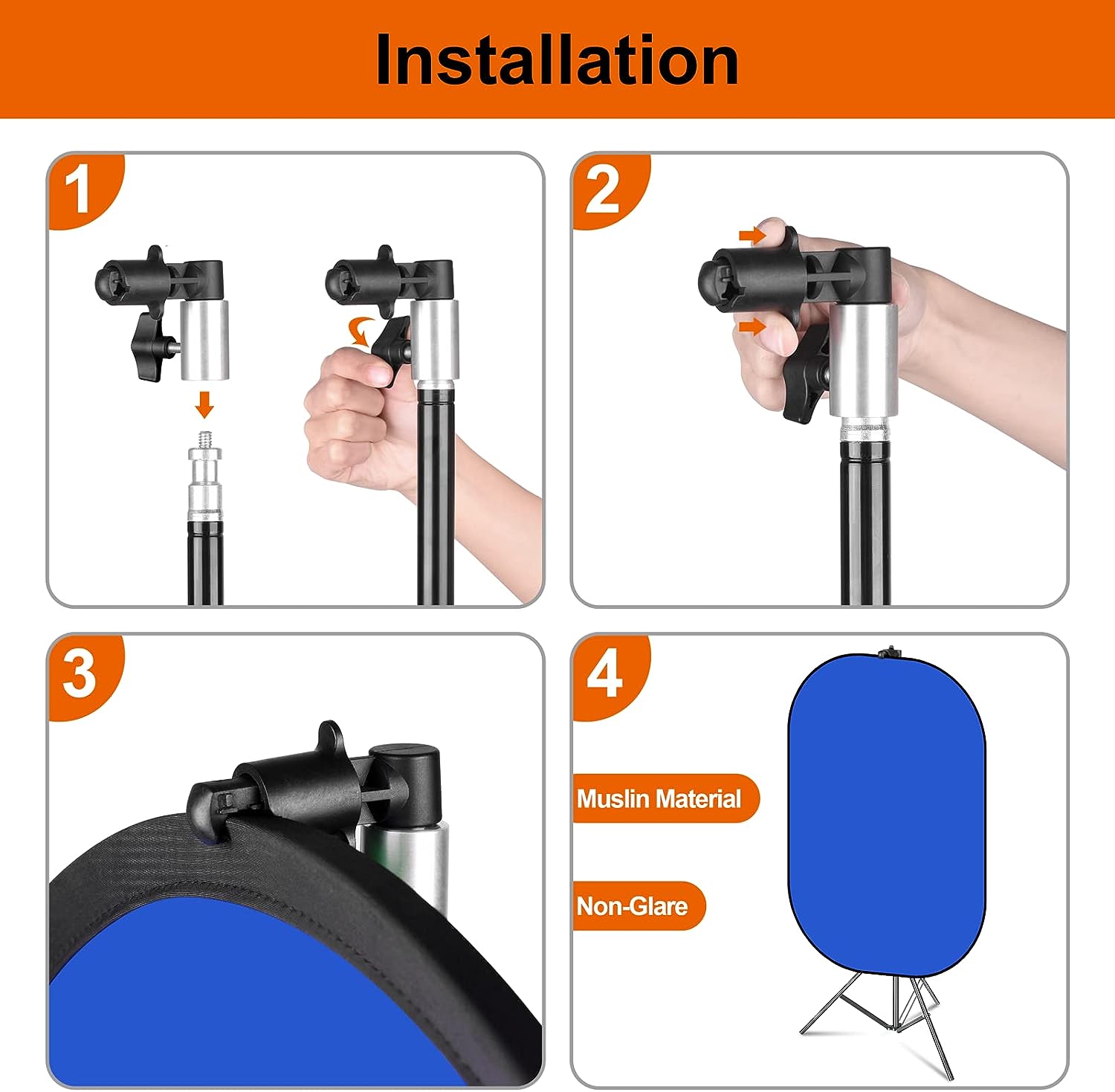 Installation

1

2

3

4

Muslin Material

Non-Glare