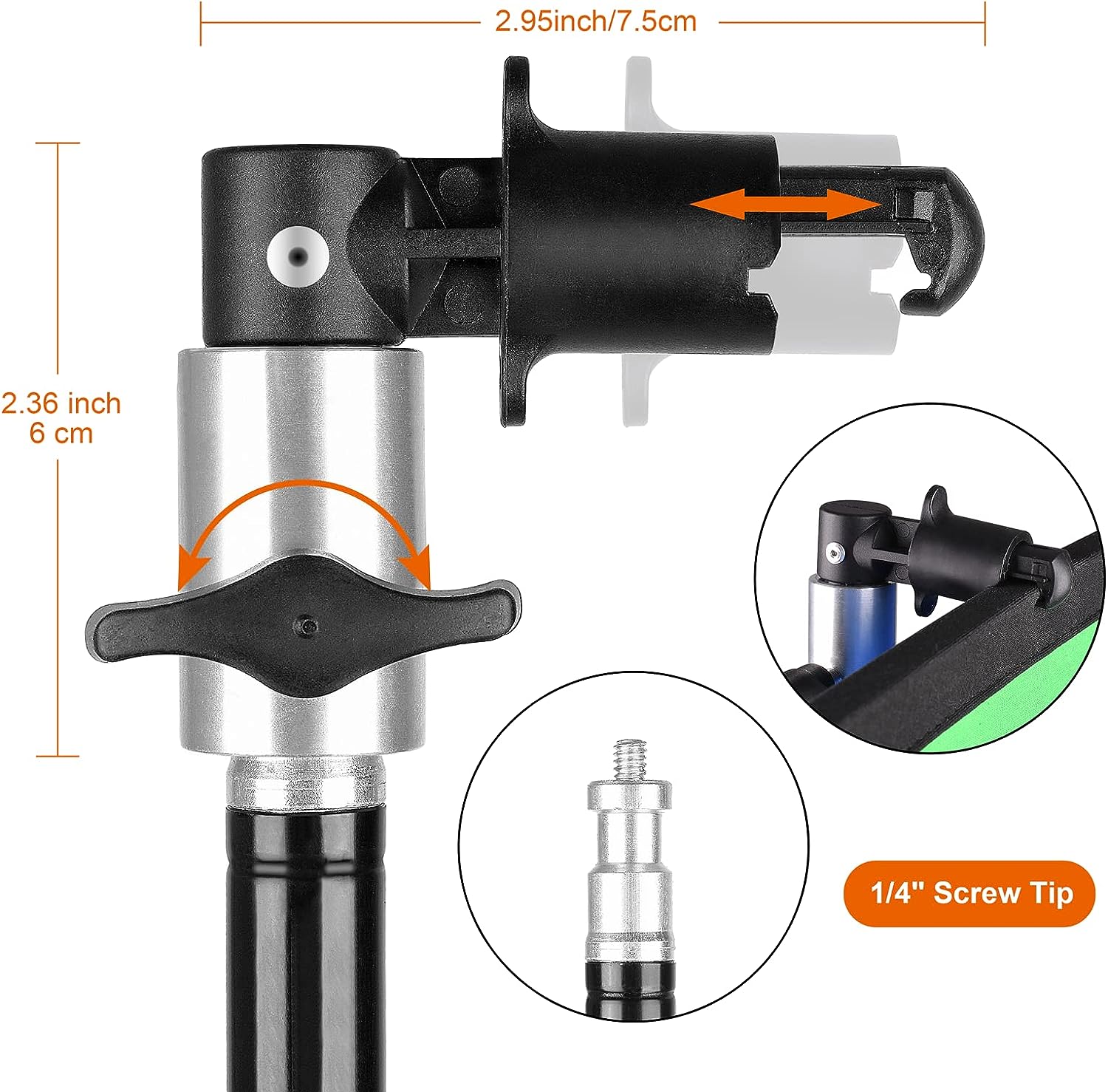 2.95inch/7.5cm

2.36 inch
6 cm

1/4" Screw Tip